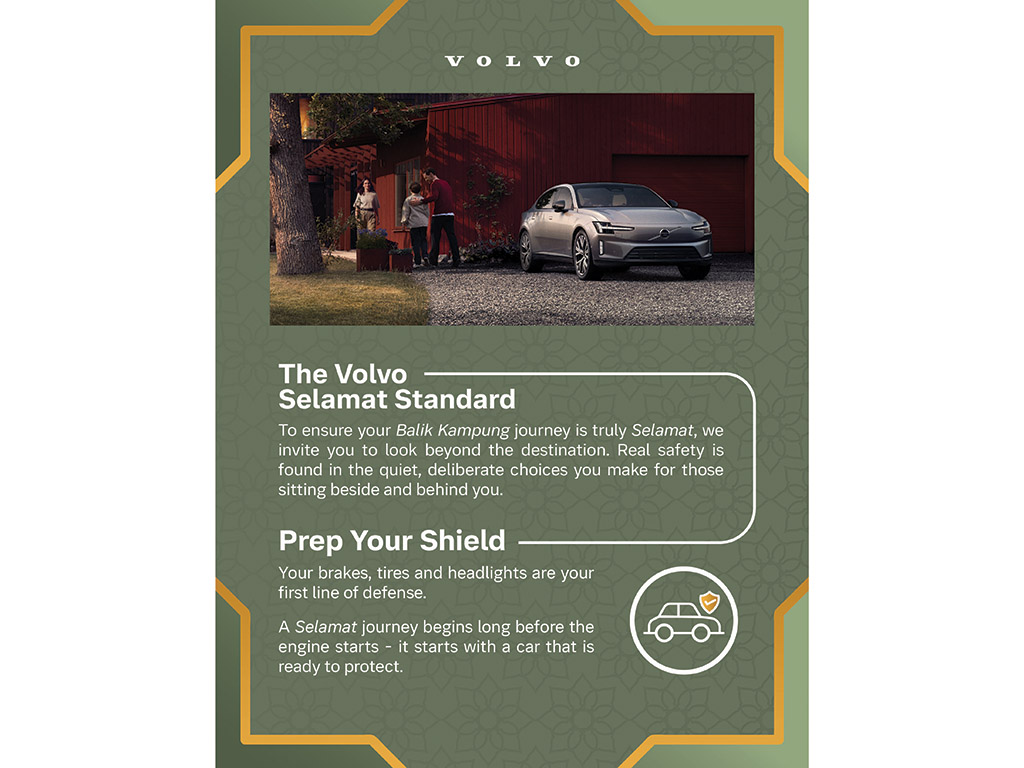 VOLVO

The Volvo Selamat Standard

To ensure your Balik Kampung journey is truly Selamat, we invite you to look beyond the destination. Real safety is found in the quiet, deliberate choices you make for those sitting beside and behind you.

Prep Your Shield

Your brakes, tires and headlights are your first line of defense.

A Selamat journey begins long before the engine starts - it starts with a car that is ready to protect.